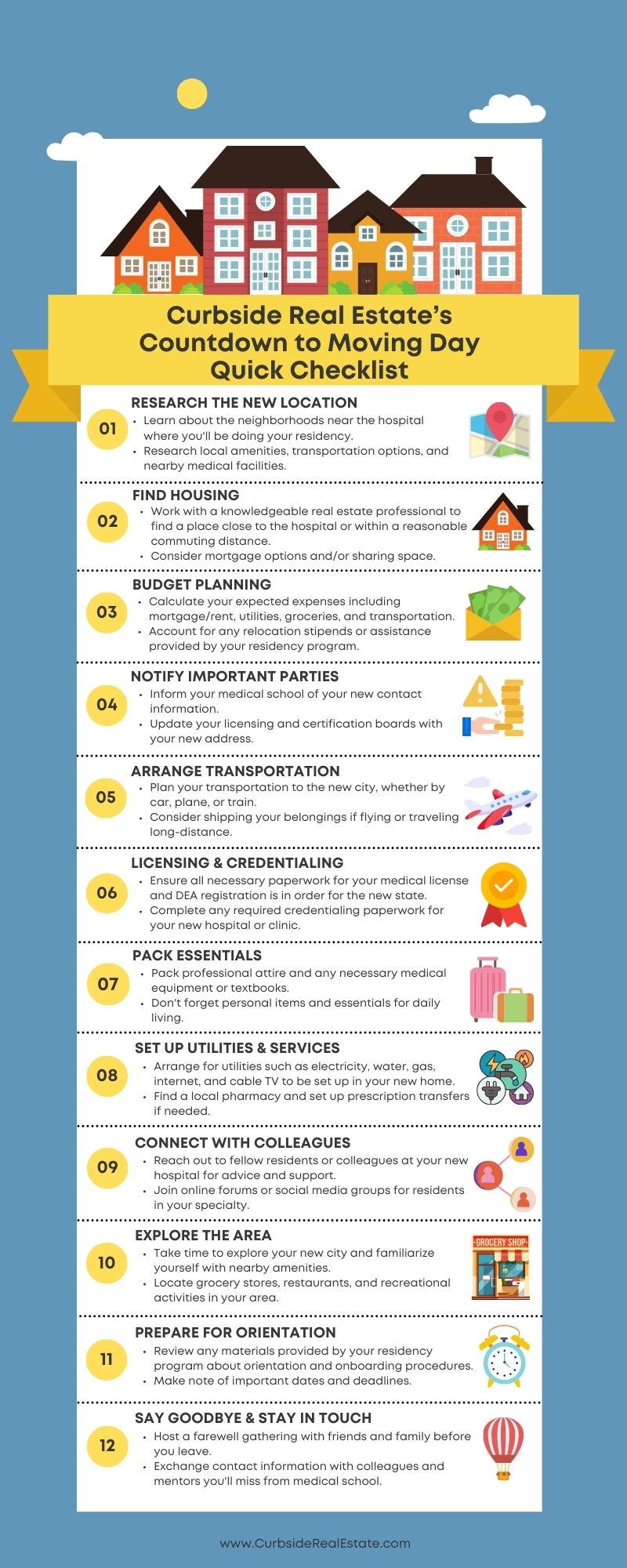 Curbside Real Estate's Countdown to Moving Day Quick Checklist

01
RESEARCH THE NEW LOCATION
• Learn about the neighborhoods near the hospital where you'll be doing your residency.
• Research local amenities, transportation options, and nearby medical facilities.

02
FIND HOUSING
• Work with a knowledgeable real estate professional to find a place close to the hospital or within a reasonable commuting distance.
• Consider mortgage options and/or sharing space.

03
BUDGET PLANNING
• Calculate your expected expenses including mortgage/rent, utilities, groceries, and transportation.
• Account for any relocation stipends or assistance provided by your residency program.

04
NOTIFY IMPORTANT PARTIES
• Inform your medical school of your new contact information.
• Update your licensing and certification boards with your new address.

05
ARRANGE TRANSPORTATION
• Plan your transportation to the new city, whether by car, plane, or train.
• Consider shipping your belongings if flying or traveling long-distance.

06
LICENSING & CREDENTIALING
• Ensure all necessary paperwork for your medical license and DEA registration is in order for the new state.
• Complete any required credentialing paperwork for your new hospital or clinic.

07
PACK ESSENTIALS
• Pack professional attire and any necessary medical equipment or textbooks.
• Don't forget personal items and essentials for daily living.

08
SET UP UTILITIES & SERVICES
• Arrange for utilities such as electricity, water, gas, internet, and cable TV to be set up in your new home.
• Find a local pharmacy and set up prescription transfers if needed.

09
CONNECT WITH COLLEAGUES
• Reach out to fellow residents or colleagues at your new hospital for advice and support.
• Join online forums or social media groups for residents in your specialty.

10
EXPLORE THE AREA
• Take time to explore your new city and familiarize yourself with nearby amenities.
• Locate grocery stores, restaurants, and recreational activities in your area.

GROCERY SHOP

11
PREPARE FOR ORIENTATION
• Review any materials provided by your residency program about orientation and onboarding procedures.
• Make note of important dates and deadlines.

12
SAY GOODBYE & STAY IN TOUCH
• Host a farewell gathering with friends and family before you leave.
• Exchange contact information with colleagues and mentors you'll miss from medical school.

www.CurbsideRealEstate.com